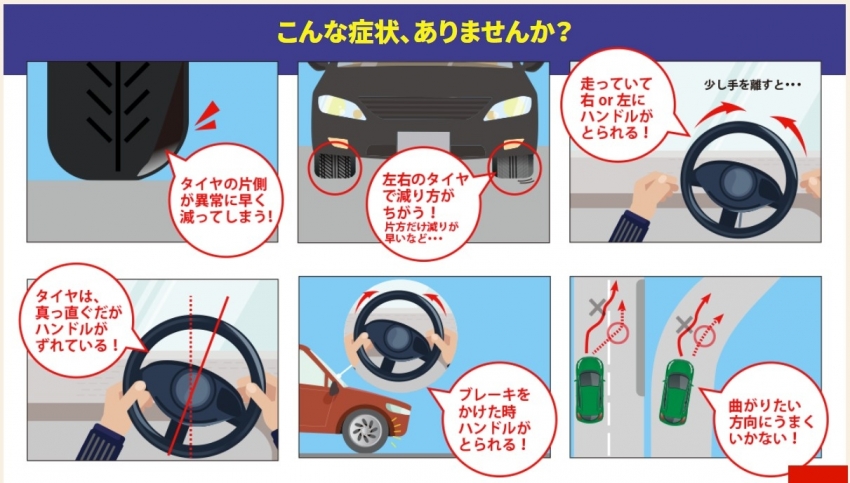 こんな症状、ありませんか？

タイヤの片側が異常に早く減ってしまう！

左右のタイヤで減り方がちがう！
片方だけ減りが早いなど・・・

走っていて右 or 左にハンドルがとられる！

少し手を離すと・・・

タイヤは、真っ直ぐだがハンドルがずれている！

ブレーキをかけた時ハンドルがとられる！

曲がりたい方向にうまくいかない！