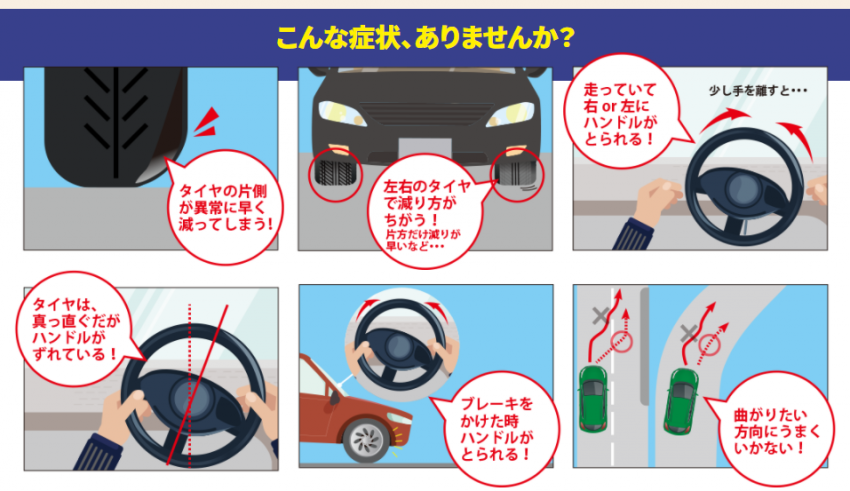 こんな症状、ありませんか？

タイヤの片側が異常に早く減ってしまう！

左右のタイヤで減り方がちがう！
片方だけ減りが早いなど・・・

走っていて右 or 左にハンドルがとられる！

少し手を離すと・・・

タイヤは、真っ直ぐだがハンドルがずれている！

ブレーキをかけた時ハンドルがとられる！

曲がりたい方向にうまくいかない！