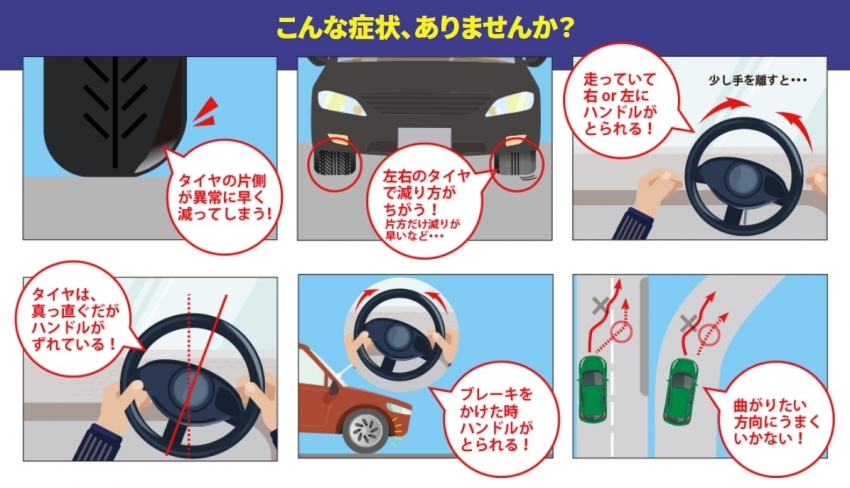 こんな症状、ありませんか？

タイヤの片側が異常に早く減ってしまう！

左右のタイヤで減り方がちがう！
片方だけ減りが早いなど・・・

走っていて右 or 左にハンドルがとられる！

少し手を離すと・・・

タイヤは、真っ直ぐだがハンドルがずれている！

ブレーキをかけた時ハンドルがとられる！

曲がりたい方向にうまくいかない！