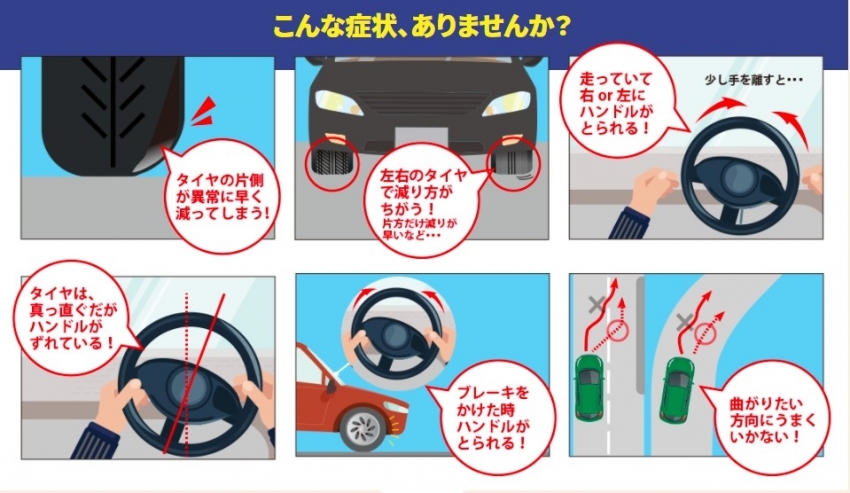 こんな症状、ありませんか?

タイヤの片側が異常に早く減ってしまう!

左右のタイヤで減り方がちがう!
片方だけ減りが早いなど・・・

走っていて右 or 左にハンドルがとられる!

少し手を離すと・・・

タイヤは、真っ直ぐだがハンドルがずれている!

ブレーキをかけた時ハンドルがとられる!

曲がりたい方向にうまくいかない!