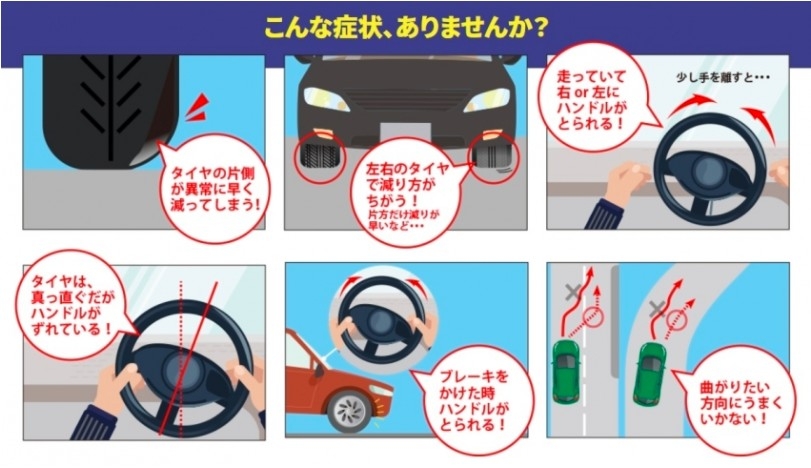 こんな症状、ありませんか？

タイヤの片側が異常に早く減ってしまう！

左右のタイヤで減り方がちがう！
片方だけ減りが早いなど・・・

走っていて右 or 左にハンドルがとられる！

少し手を離すと・・・

タイヤは、真っ直ぐだがハンドルがずれている！

ブレーキをかけた時ハンドルがとられる！

曲がりたい方向にうまくいかない！