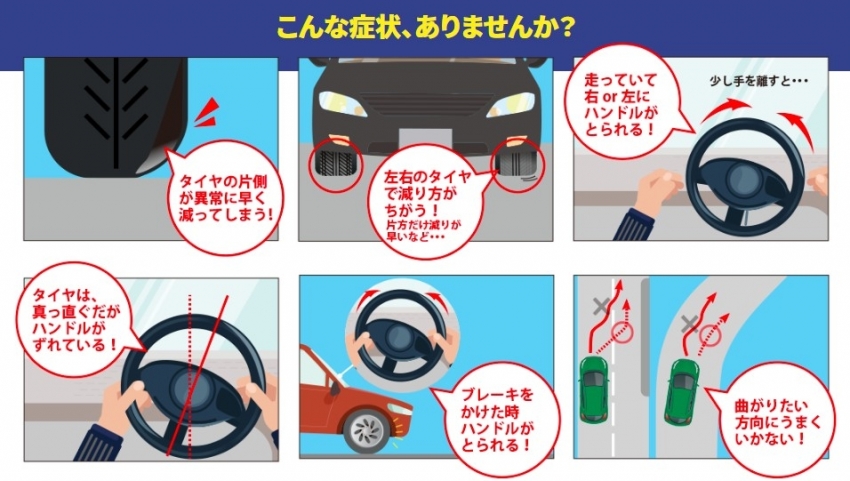 こんな症状、ありませんか？

タイヤの片側が異常に早く減ってしまう！

左右のタイヤで減り方がちがう！
片方だけ減りが早いなど･･･

走っていて右 or 左にハンドルがとられる！

少し手を離すと･･･

タイヤは、真っ直ぐだがハンドルがずれている！

ブレーキをかけた時ハンドルがとられる！

曲がりたい方向にうまくいかない！