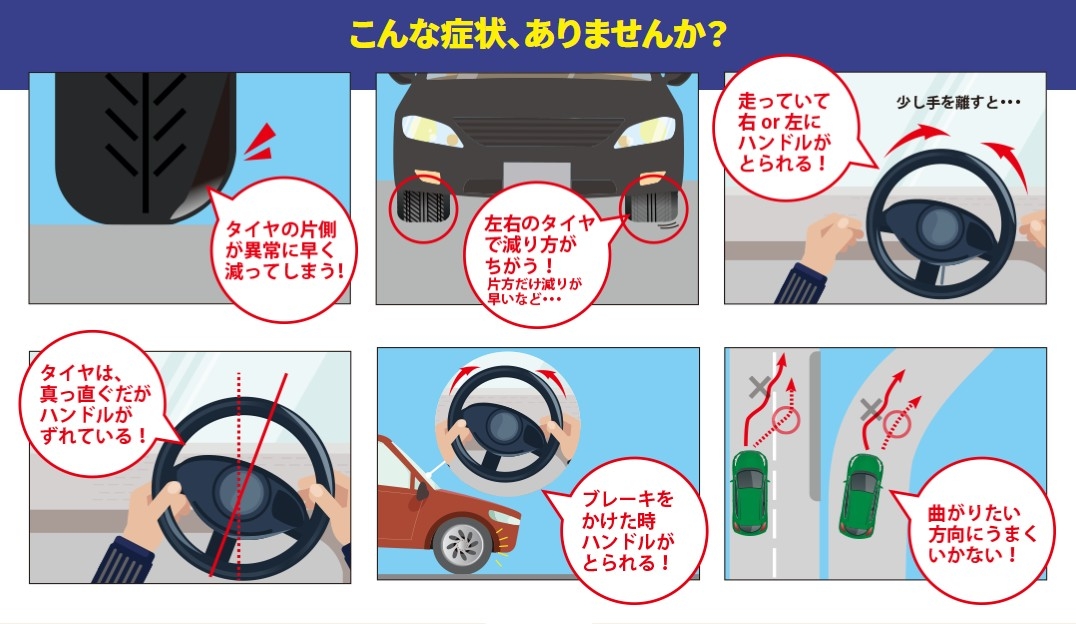 こんな症状、ありませんか？

タイヤの片側が異常に早く減ってしまう！

左右のタイヤで減り方がちがう！
片方だけ減りが早いなど・・・

走っていて右 or 左にハンドルがとられる！

少し手を離すと・・・

タイヤは、真っ直ぐだがハンドルがずれている！

ブレーキをかけた時ハンドルがとられる！

曲がりたい方向にうまくいかない！