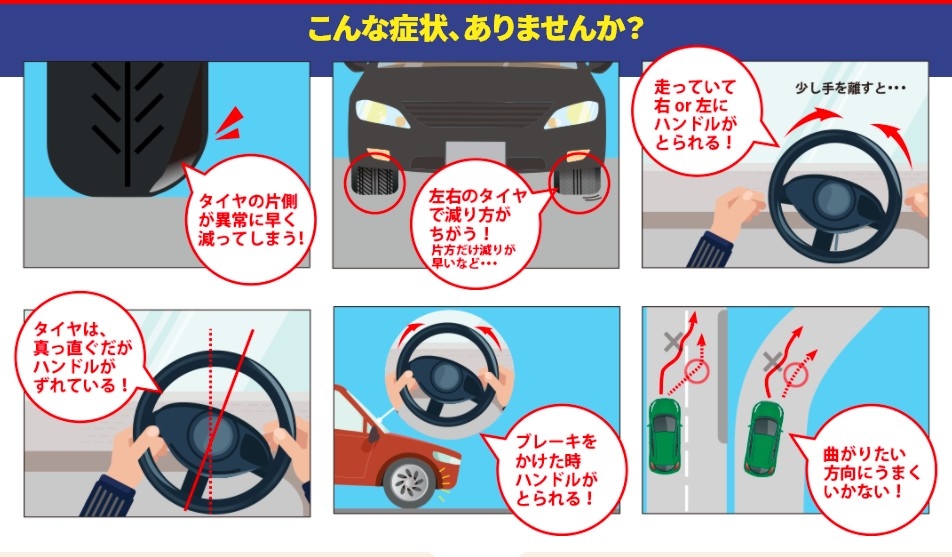 こんな症状、ありませんか?

タイヤの片側が異常に早く減ってしまう!

左右のタイヤで減り方がちがう!
片方だけ減りが早いなど･･･

走っていて右 or 左にハンドルがとられる!

少し手を離すと･･･

タイヤは、真っ直ぐだがハンドルがずれている!

ブレーキをかけた時ハンドルがとられる!

曲がりたい方向にうまくいかない!