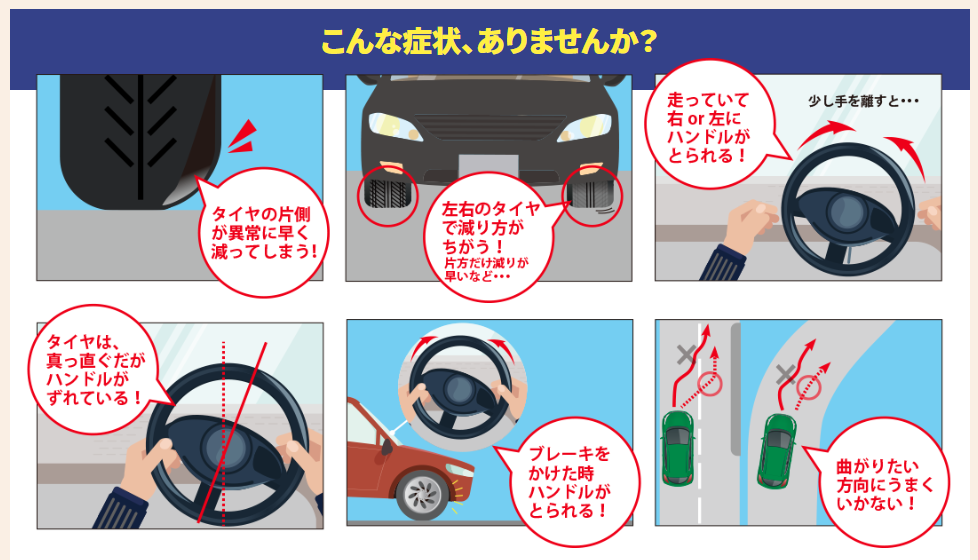 こんな症状、ありませんか?

タイヤの片側が異常に早く減ってしまう!

左右のタイヤで減り方がちがう!
片方だけ減りが早いなど・・・

走っていて右 or 左にハンドルがとられる!

少し手を離すと・・・

タイヤは、真っ直ぐだがハンドルがずれている!

ブレーキをかけた時ハンドルがとられる!

曲がりたい方向にうまくいかない!