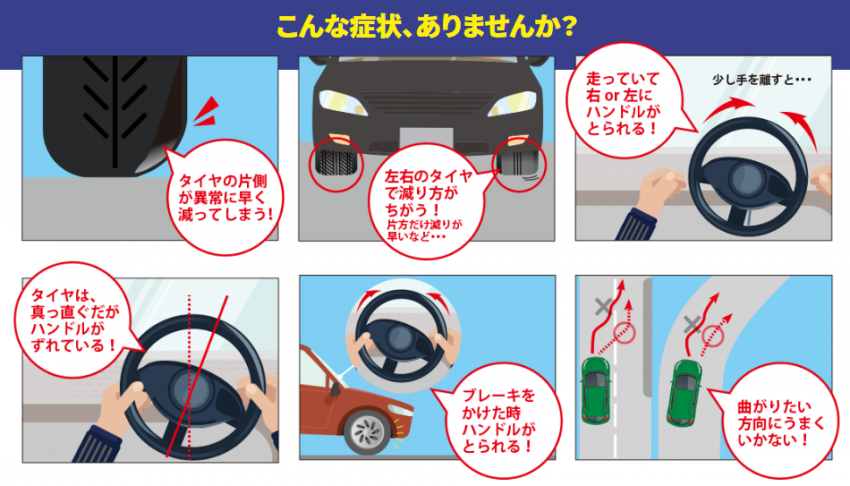 こんな症状、ありませんか？

タイヤの片側が異常に早く減ってしまう！

左右のタイヤで減り方がちがう！
片方だけ減りが早いなど・・・

走っていて右 or 左にハンドルがとられる！

少し手を離すと・・・

タイヤは、真っ直ぐだがハンドルがずれている！

ブレーキをかけた時ハンドルがとられる！

曲がりたい方向にうまくいかない！