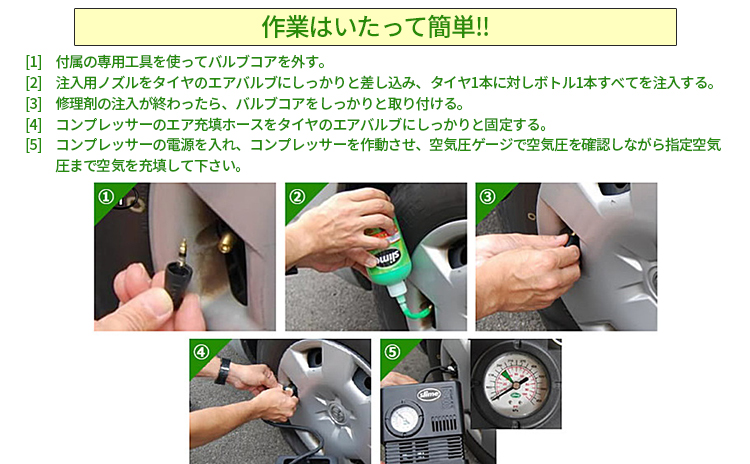 作業はいたって簡単!!

[1] 付属の専用工具を使ってバルブコアを外す。

[2] 注入用ノズルをタイヤのエアバルブにしっかりと差し込み、タイヤ1本に対しボトル1本すべてを注入する。

[3] 修理剤の注入が終わったら、バルブコアをしっかりと取り付ける。

[4] コンプレッサーのエア充填ホースをタイヤのエアバルブにしっかりと固定する。

[5] コンプレッサーの電源を入れ、コンプレッサーを作動させ、空気圧ゲージで空気圧を確認しながら指定空気圧まで空気を充填して下さい。

①

②

slime

③

④

⑤

slime